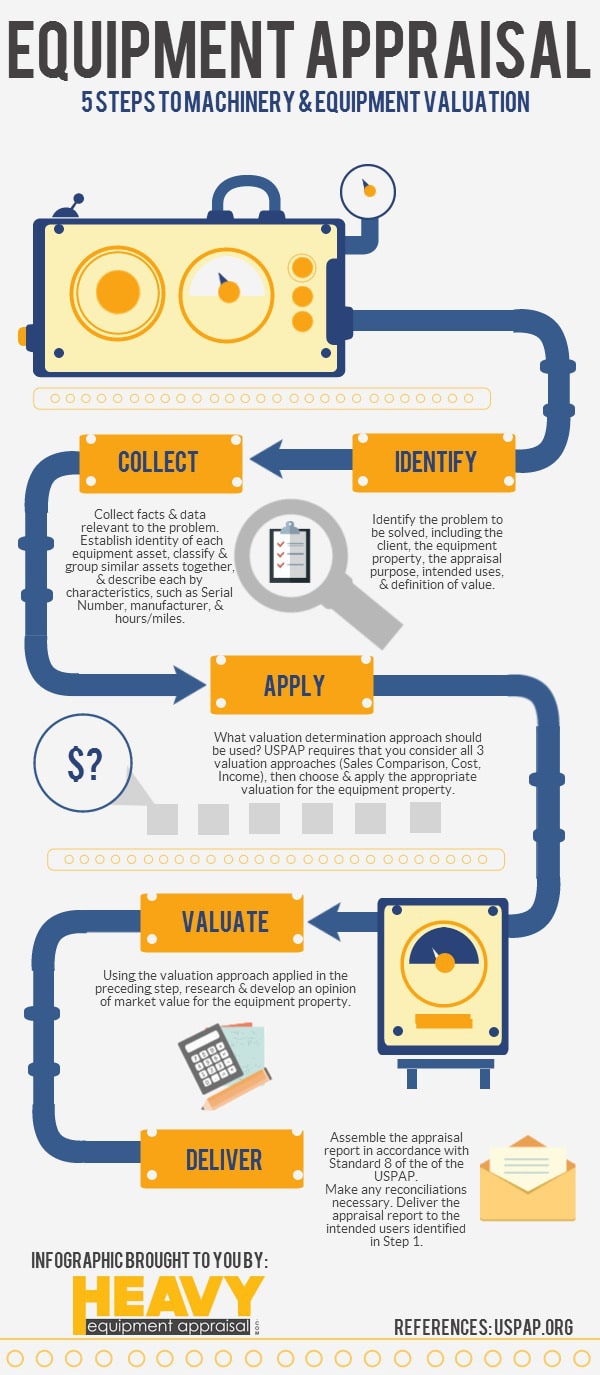 EQUIPMENT APPRAISAL

5 STEPS TO MACHINERY & EQUIPMENT VALUATION

IDENTIFY

Identify the problem to be solved, including the client, the equipment property, the appraisal purpose, intended uses, & definition of value.

COLLECT

Collect facts & data relevant to the problem. Establish identity of each equipment asset, classify & group similar assets together, & describe each by characteristics, such as Serial Number, manufacturer, & hours/miles.

APPLY

What valuation determination approach should be used? USPAP requires that you consider all 3 valuation approaches (Sales Comparison, Cost, Income), then choose & apply the appropriate valuation for the equipment property.

$?

VALUATE

Using the valuation approach applied in the preceding step, research & develop an opinion of market value for the equipment property.

DELIVER

Assemble the appraisal report in accordance with Standard 8 of the of the USPAP.
Make any reconciliations necessary. Deliver the appraisal report to the intended users identified in Step 1.

INFOGRAPHIC BROUGHT TO YOU BY:

HEAVY equipment appraisal .com

REFERENCES: USPAP.ORG